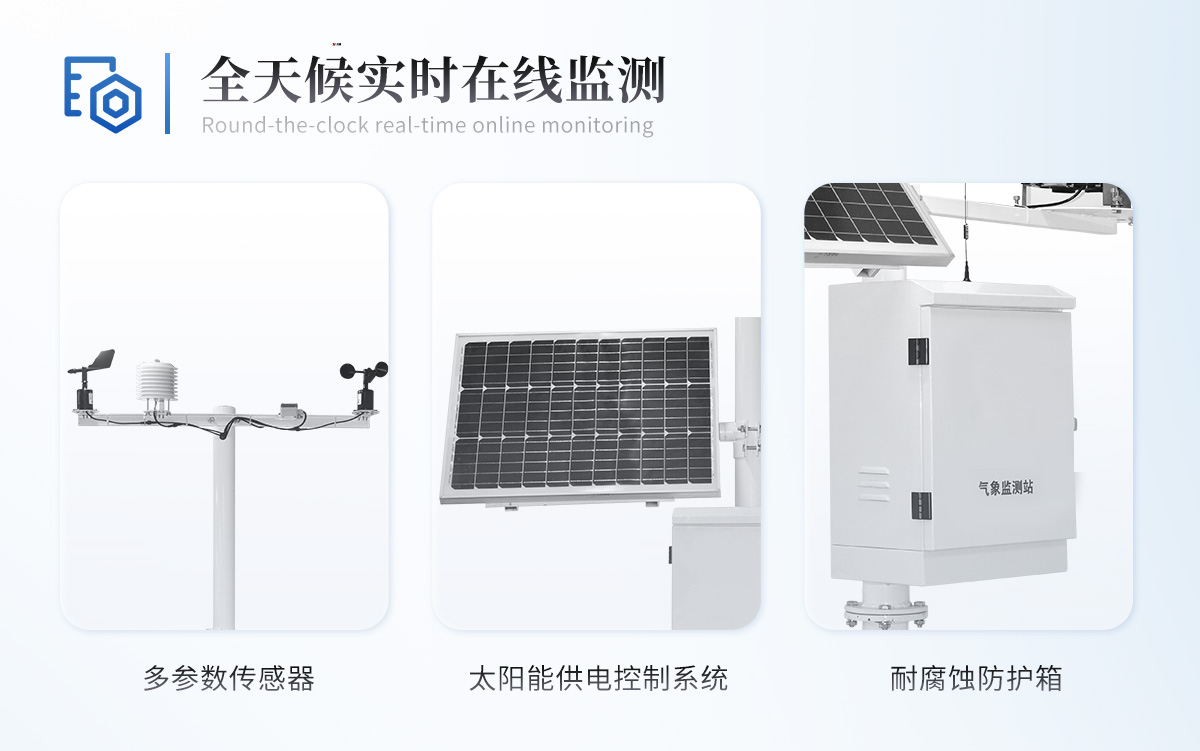 全天候实时在线监测
Round-the-clock real-time online monitoring

气象监测站

多参数传感器

太阳能供电控制系统

耐腐蚀防护箱